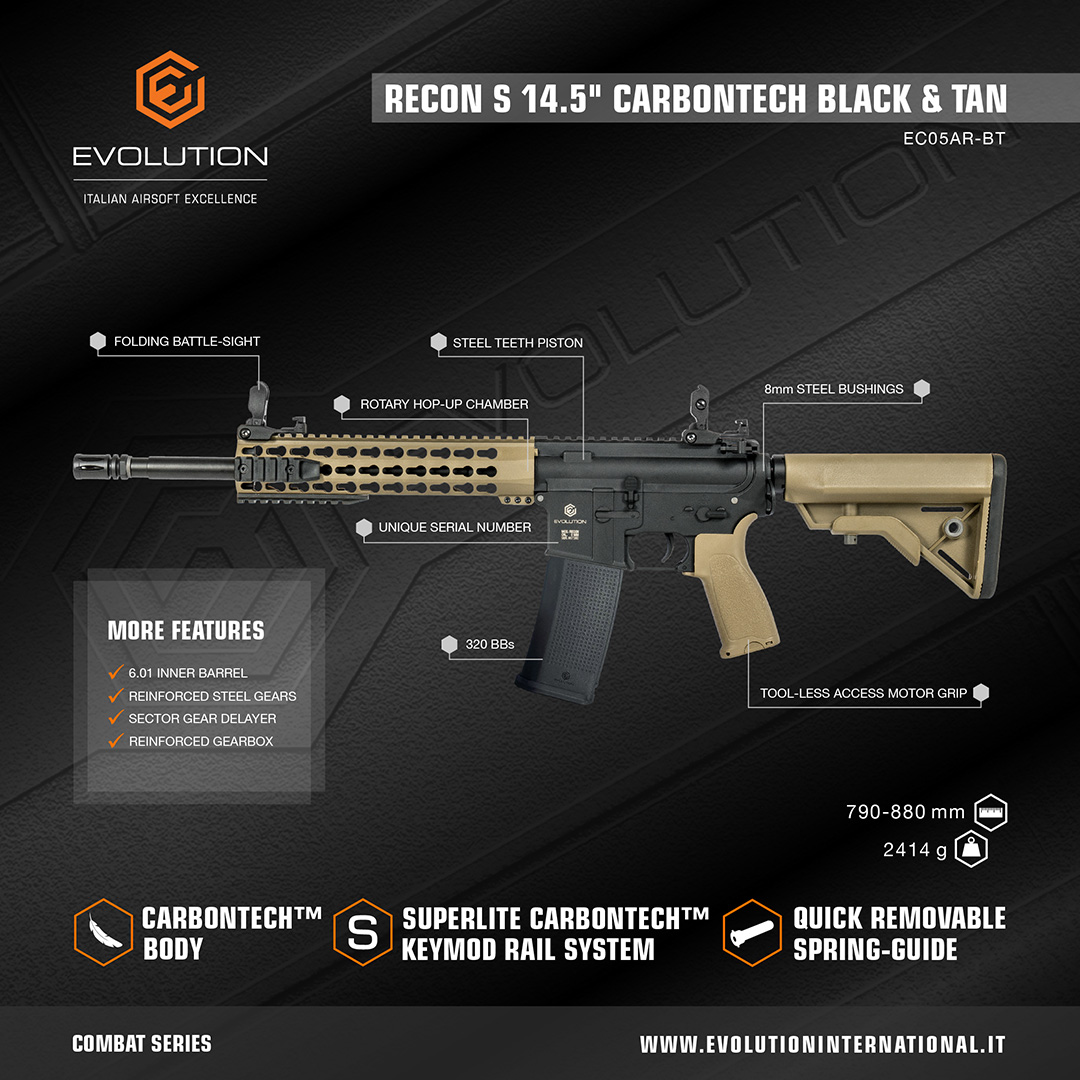 EVOLUTION
ITALIAN AIRSOFT EXCELLENCE

RECON S 14.5" CARBONTECH BLACK & TAN
EC05AR-BT

FOLDING BATTLE-SIGHT
STEEL TEETH PISTON
ROTARY HOP-UP CHAMBER
8mm STEEL BUSHINGS
UNIQUE SERIAL NUMBER
EVOLUTION
320 BBs
TOOL-LESS ACCESS MOTOR GRIP

MORE FEATURES
6.01 INNER BARREL
REINFORCED STEEL GEARS
SECTOR GEAR DELAYER
REINFORCED GEARBOX

790-880 mm
2414 g

CARBONTECH™ BODY
S SUPERLITE CARBONTECH™ KEYMOD RAIL SYSTEM
QUICK REMOVABLE SPRING-GUIDE

COMBAT SERIES
WWW.EVOLUTIONINTERNATIONAL.IT