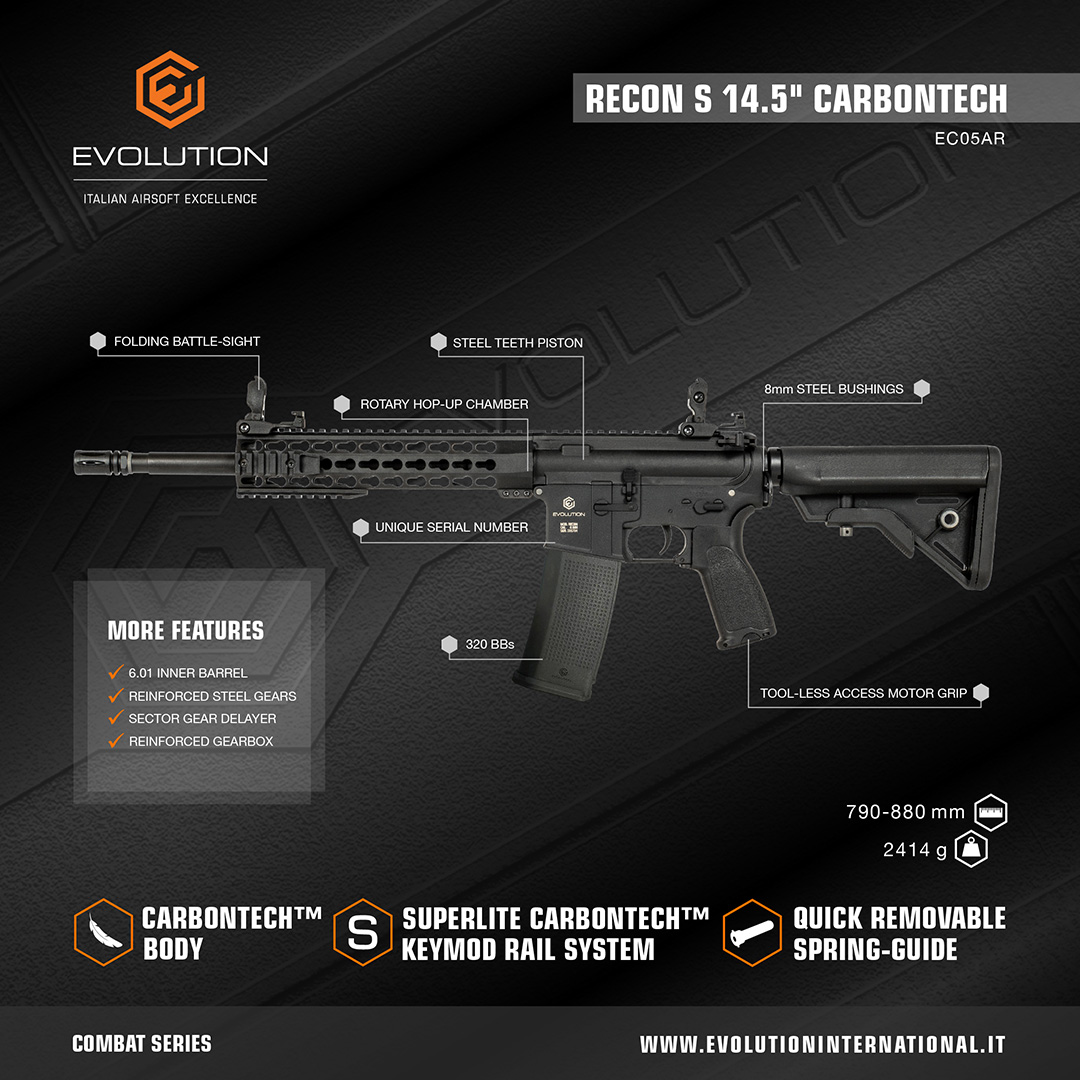 EVOLUTION
ITALIAN AIRSOFT EXCELLENCE

RECON S 14.5" CARBONTECH
EC05AR

FOLDING BATTLE-SIGHT
STEEL TEETH PISTON
ROTARY HOP-UP CHAMBER
8mm STEEL BUSHINGS
UNIQUE SERIAL NUMBER
320 BBs
TOOL-LESS ACCESS MOTOR GRIP

MORE FEATURES
6.01 INNER BARREL
REINFORCED STEEL GEARS
SECTOR GEAR DELAYER
REINFORCED GEARBOX

790-880 mm
2414 g

CARBONTECH™ BODY
S
SUPERLITE CARBONTECH™ KEYMOD RAIL SYSTEM
QUICK REMOVABLE SPRING-GUIDE

COMBAT SERIES
WWW.EVOLUTIONINTERNATIONAL.IT