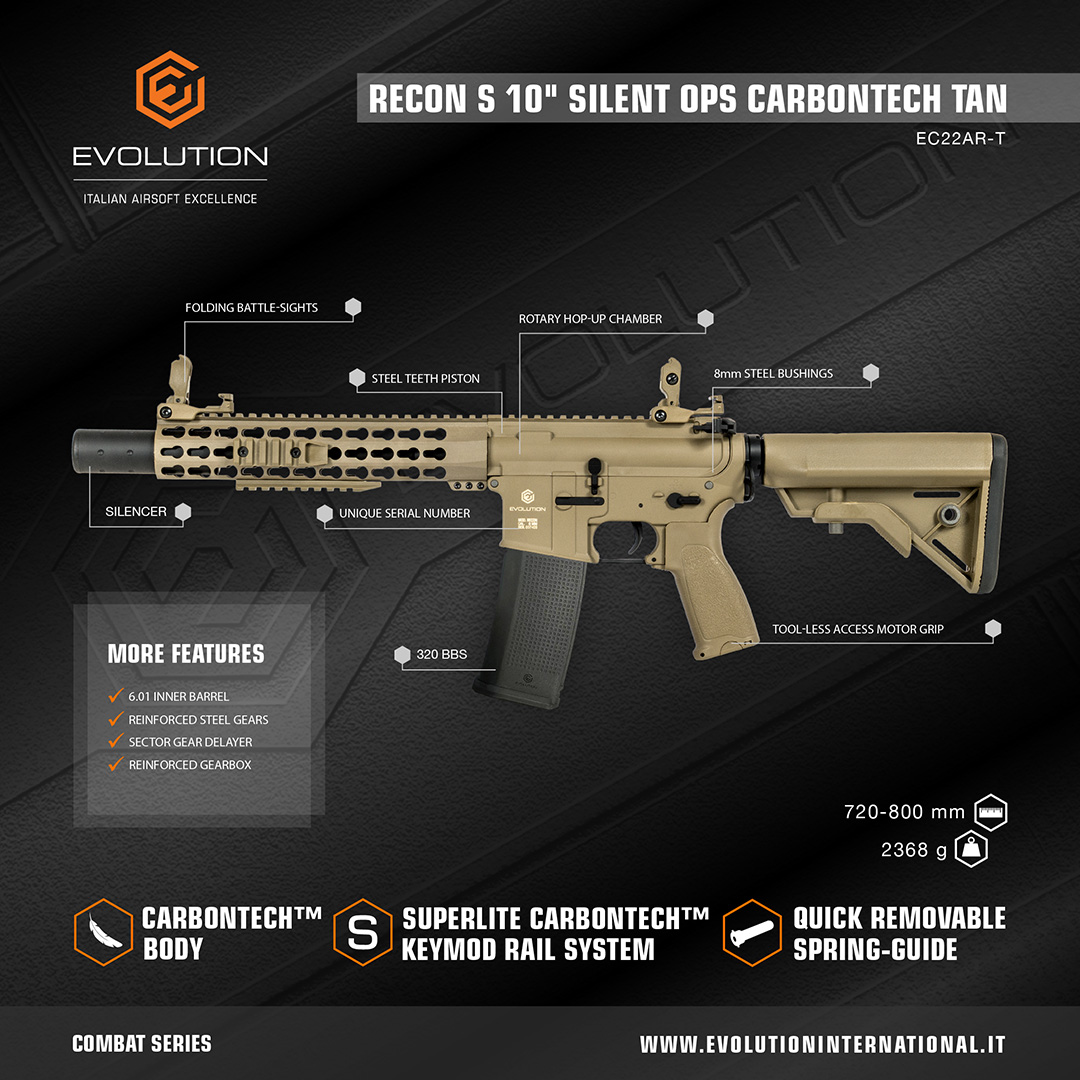 EVOLUTION

ITALIAN AIRSOFT EXCELLENCE

RECON S 10" SILENT OPS CARBONTECH TAN

EC22AR-T

FOLDING BATTLE-SIGHTS

ROTARY HOP-UP CHAMBER

STEEL TEETH PISTON

8mm STEEL BUSHINGS

SILENCER

UNIQUE SERIAL NUMBER

EVOLUTION

TOOL-LESS ACCESS MOTOR GRIP

320 BBS

MORE FEATURES

6.01 INNER BARREL

REINFORCED STEEL GEARS

SECTOR GEAR DELAYER

REINFORCED GEARBOX

720-800 mm

2368 g

CARBONTECH™ BODY

S

SUPERLITE CARBONTECH™ KEYMOD RAIL SYSTEM

QUICK REMOVABLE SPRING-GUIDE

COMBAT SERIES

WWW.EVOLUTIONINTERNATIONAL.IT