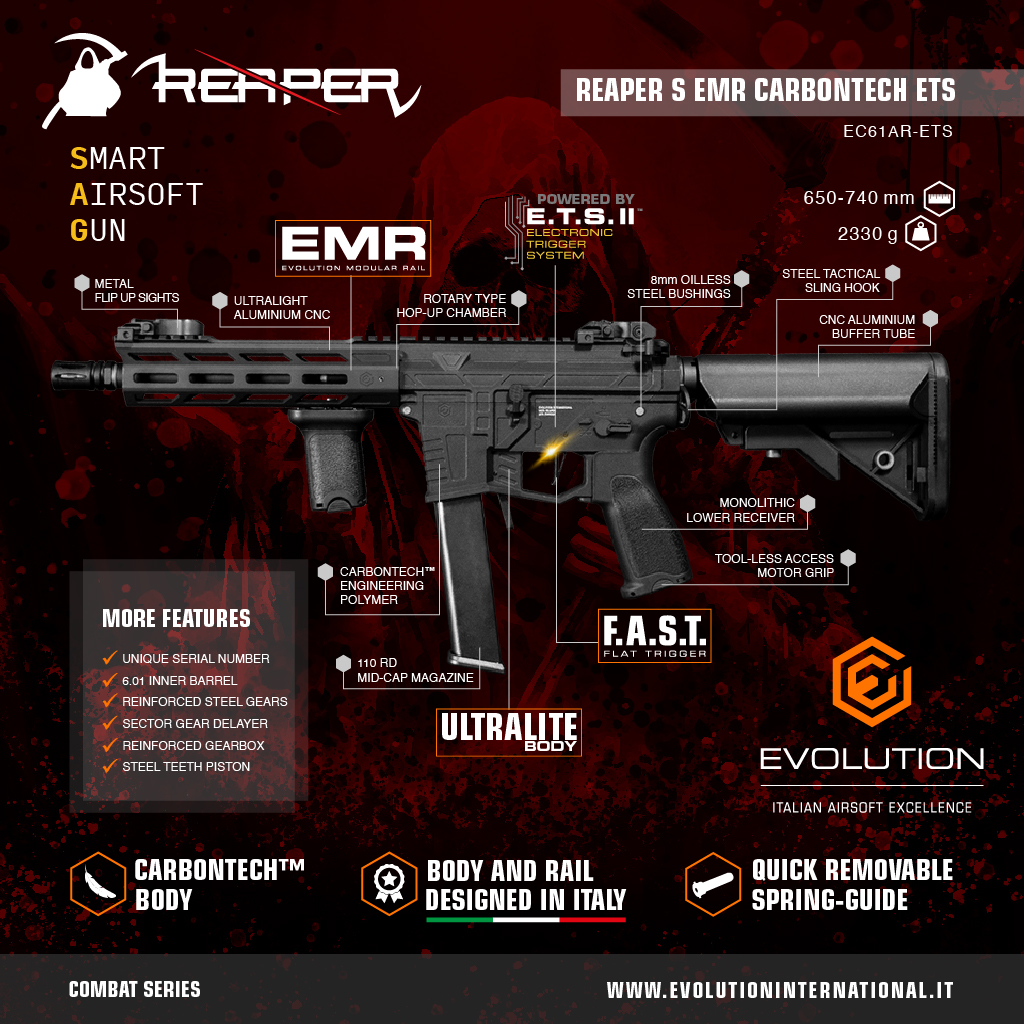 REAPER

REAPER S EMR CARBONTECH ETS

EC61AR-ETS

SMART
AIRSOFT
GUN

650-740 mm

2330 g

EMR
EVOLUTION MODULAR RAIL

POWERED BY
E.T.S. II
ELECTRONIC TRIGGER SYSTEM

METAL FLIP UP SIGHTS

ULTRALIGHT ALUMINIUM CNC

ROTARY TYPE HOP-UP CHAMBER

8mm OILLESS STEEL BUSHINGS

STEEL TACTICAL SLING HOOK

CNC ALUMINIUM BUFFER TUBE

MONOLITHIC LOWER RECEIVER

TOOL-LESS ACCESS MOTOR GRIP

CARBONTECH™ ENGINEERING POLYMER

110 RD MID-CAP MAGAZINE

F.A.S.T.
FLAT TRIGGER

ULTRALITE
BODY

MORE FEATURES
UNIQUE SERIAL NUMBER
6.01 INNER BARREL
REINFORCED STEEL GEARS
SECTOR GEAR DELAYER
REINFORCED GEARBOX
STEEL TEETH PISTON

EVOLUTION
ITALIAN AIRSOFT EXCELLENCE

CARBONTECH™ BODY

BODY AND RAIL DESIGNED IN ITALY

QUICK REMOVABLE SPRING-GUIDE

COMBAT SERIES

WWW.EVOLUTIONINTERNATIONAL.IT